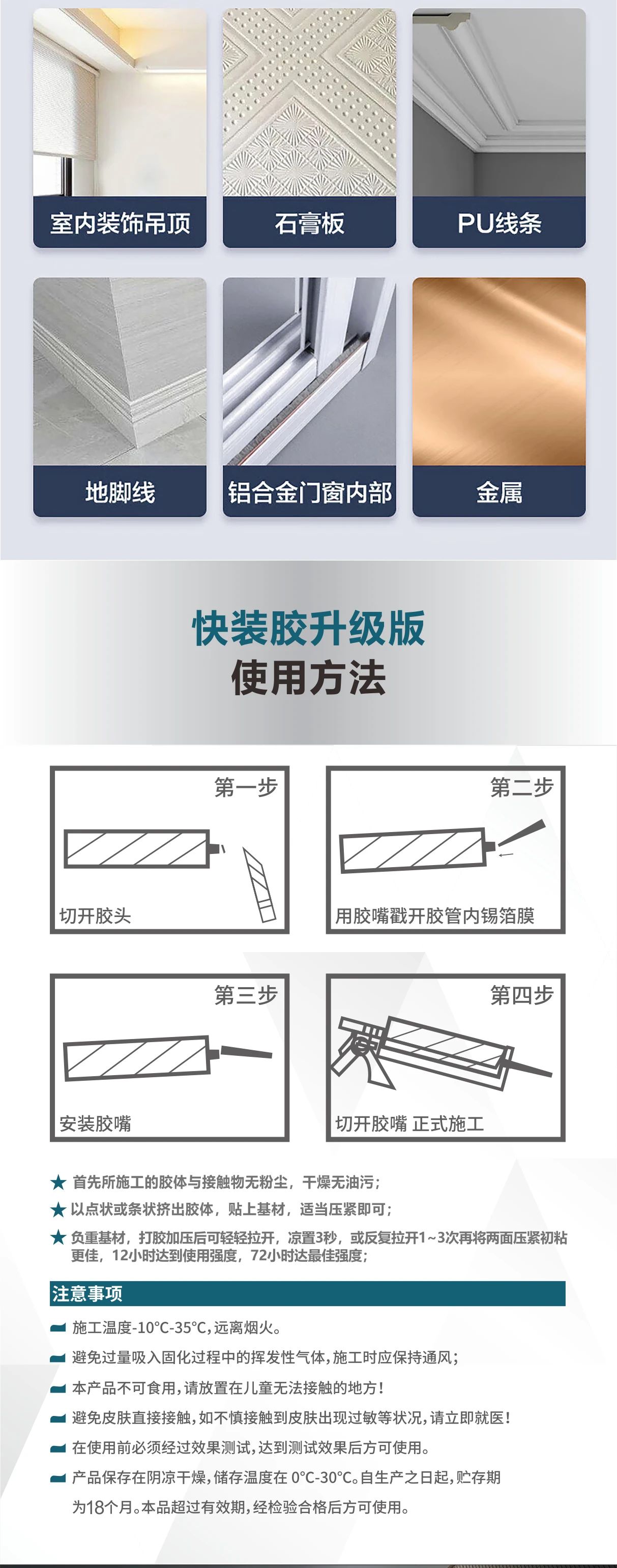 室内装饰吊顶

石膏板

PU线条

地脚线

铝合金门窗内部

金属

快装胶升级版
使用方法

第一步
切开胶头

第二步
用胶嘴戳开胶管内锡箔膜

第三步
安装胶嘴

第四步
切开胶嘴 正式施工

★ 首先所施工的胶体与接触物无粉尘，干燥无油污；
★ 以点状或条状挤出胶体，贴上基材，适当压紧即可；
★ 负重基材，打胶加压后可轻轻拉开，凉置3秒，或反复拉开1~3次再将两面压紧初粘更佳，12小时达到使用强度，72小时达最佳强度；

注意事项
施工温度-10°C-35°C，远离烟火。
避免过量吸入固化过程中的挥发性气体，施工时应保持通风；
本产品不可食用，请放置在儿童无法接触的地方！
避免皮肤直接接触，如不慎接触到皮肤出现过敏等状况，请立即就医！
在使用前必须经过效果测试，达到测试效果后方可使用。
产品保存在阴凉干燥，储存温度在 0°C-30°C。自生产之日起，贮存期为18个月。本品超过有效期，经检验合格后方可使用。