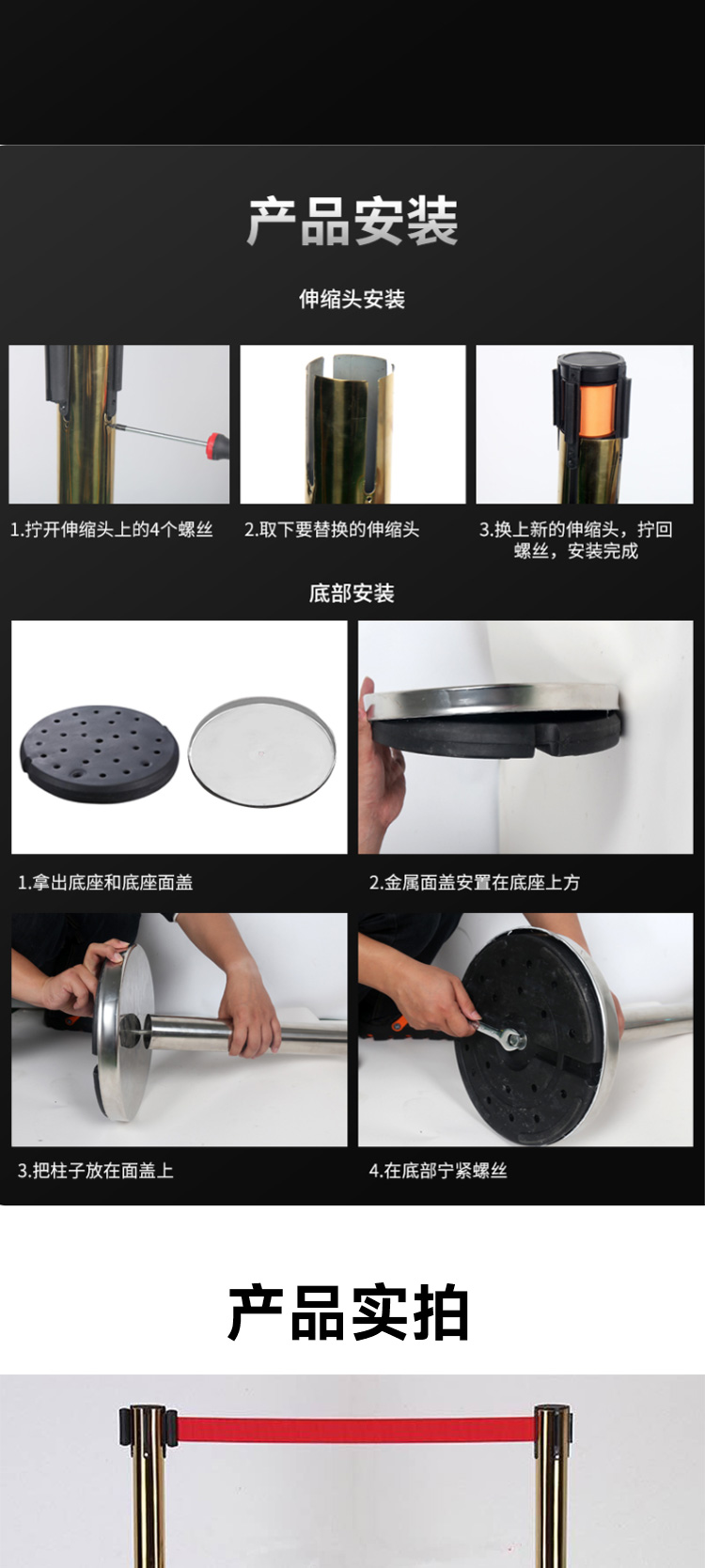 产品安装

伸缩头安装

1.拧开伸缩头上的4个螺丝

2.取下要替换的伸缩头

3.换上新的伸缩头，拧回螺丝，安装完成

底部安装

1.拿出底座和底座面盖

2.金属面盖安置在底座上方

3.把柱子放在面盖上

4.在底部宁紧螺丝

产品实拍